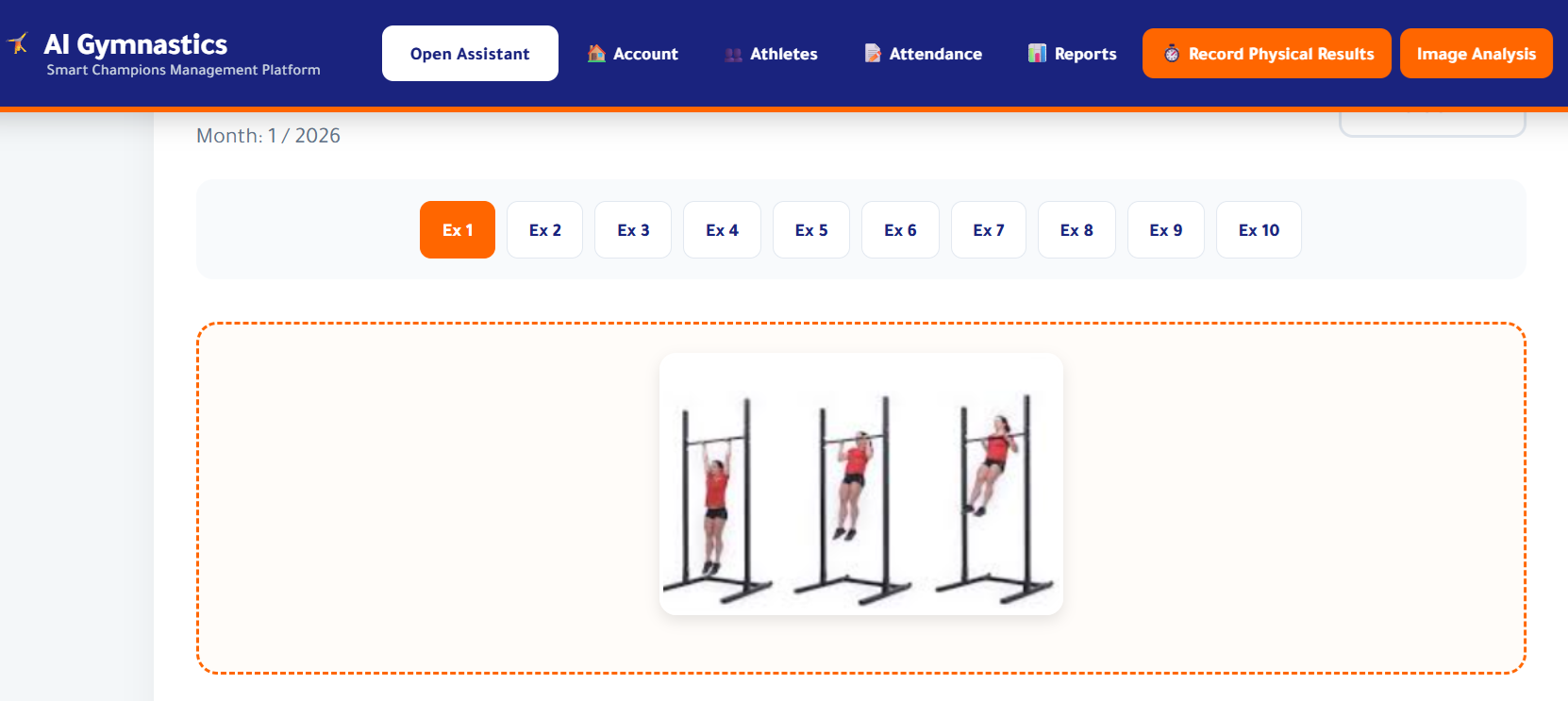 AI Gymnastics
Smart Champions Management Platform

Open Assistant
Account
Athletes
Attendance
Reports
Record Physical Results
Image Analysis

Month: 1 / 2026

Ex 1
Ex 2
Ex 3
Ex 4
Ex 5
Ex 6
Ex 7
Ex 8
Ex 9
Ex 10